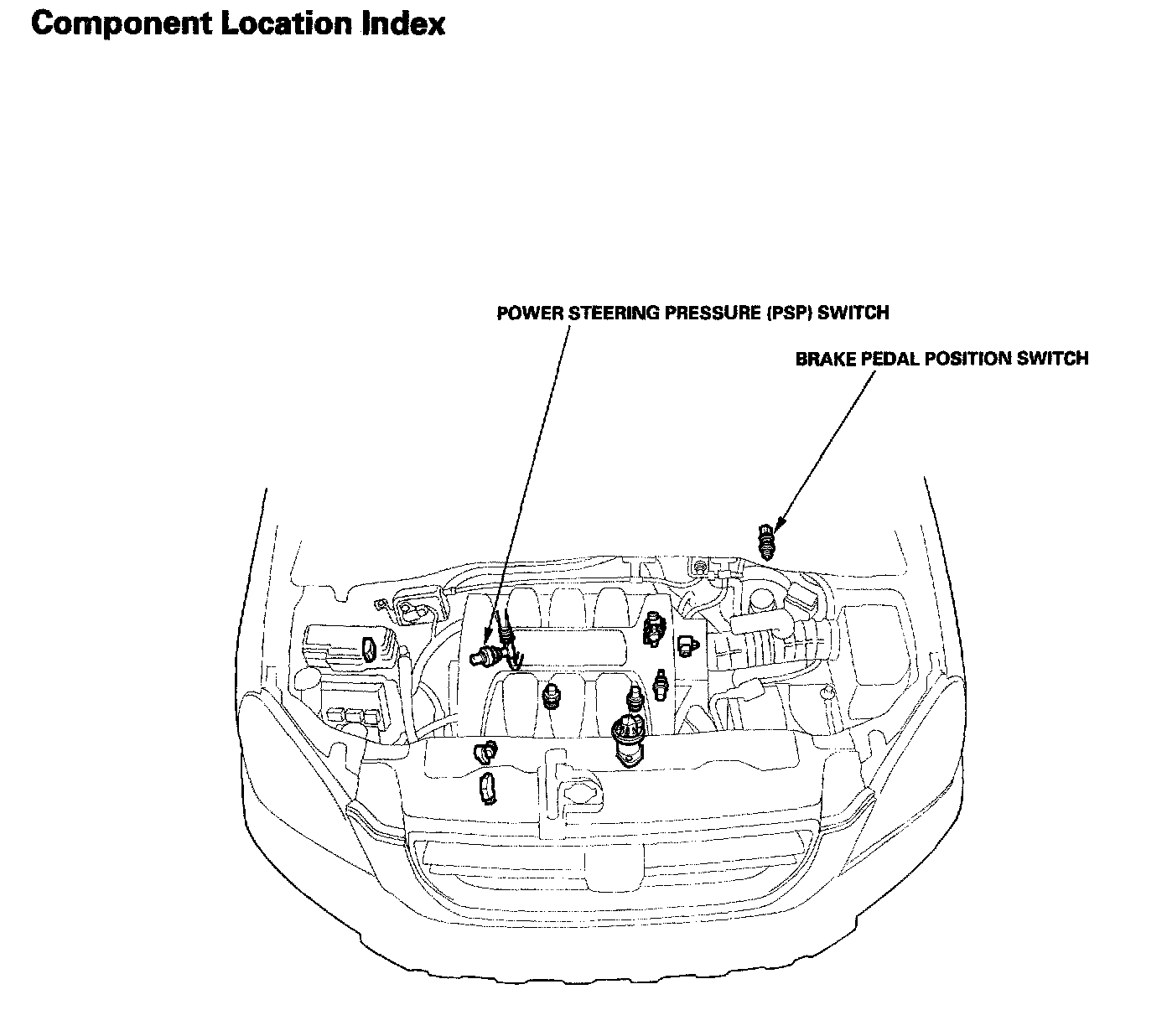 Component Location Index

POWER STEERING PRESSURE (PSP) SWITCH

BRAKE PEDAL POSITION SWITCH