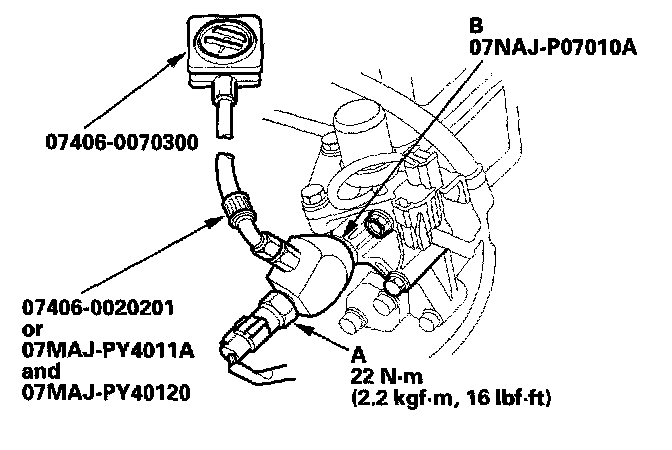 B
07NAJ-P07010A

07406-0070300

07406-0020201
or
07MAJ-PY4011A
and
07MAJ-PY40120

A
22 N·m
(2.2 kgf·m, 16 lbf·ft)