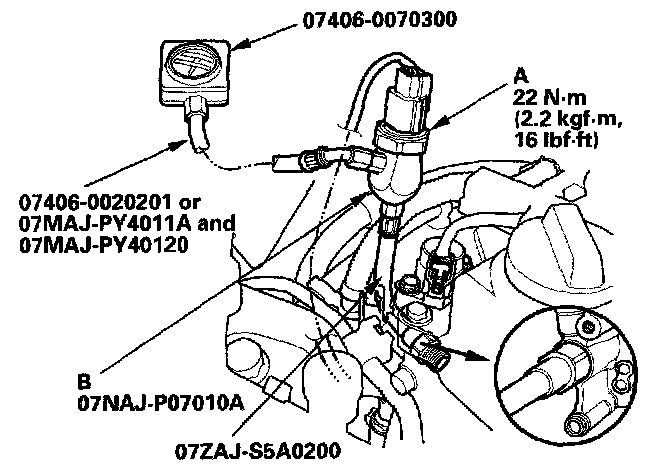 07406-0070300

A
22 N·m
(2.2 kgf·m,
16 lbf·ft)

07406-0020201 or
07MAJ-PY4011A and
07MAJ-PY40120

B
07NAJ-P07010A

07ZAJ-S5A0200