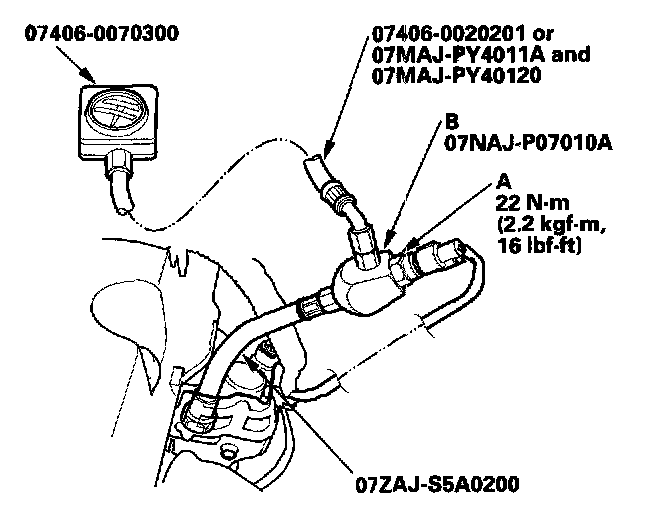 07406-0070300

07406-0020201 or
07MAJ-PY4011A and
07MAJ-PY40120

B
07NAJ-P07010A

A
22 N·m
(2.2 kgf·m,
16 lbf·ft)

07ZAJ-S5A0200