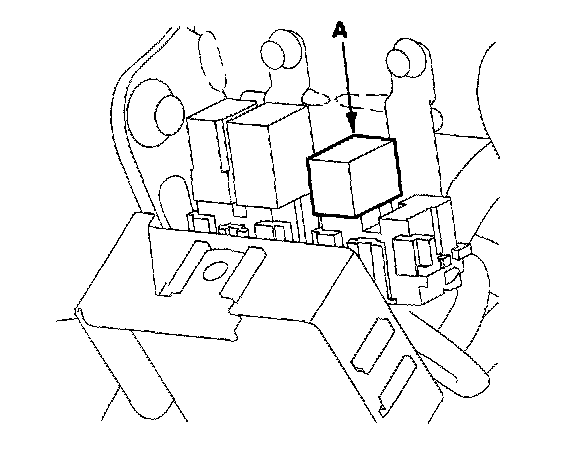 A