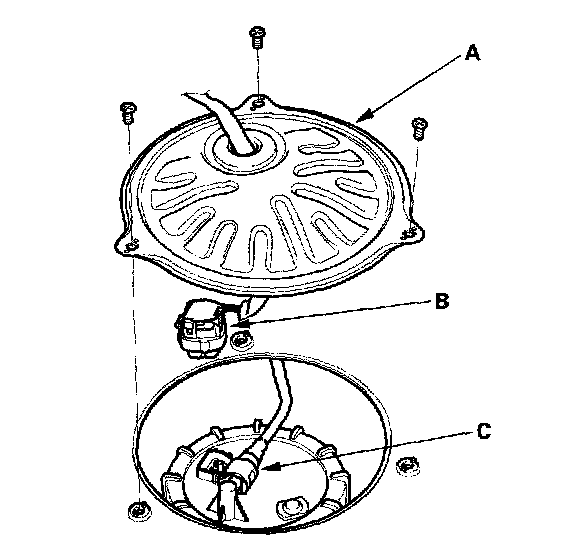 A

B

C