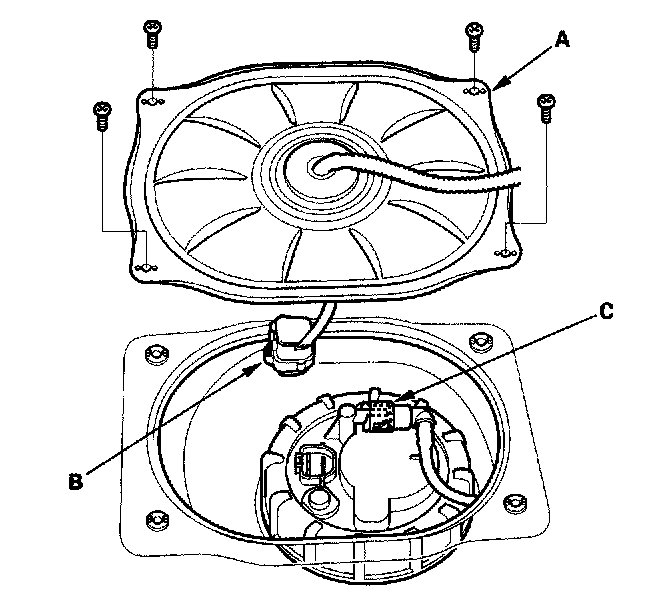 A
C
B