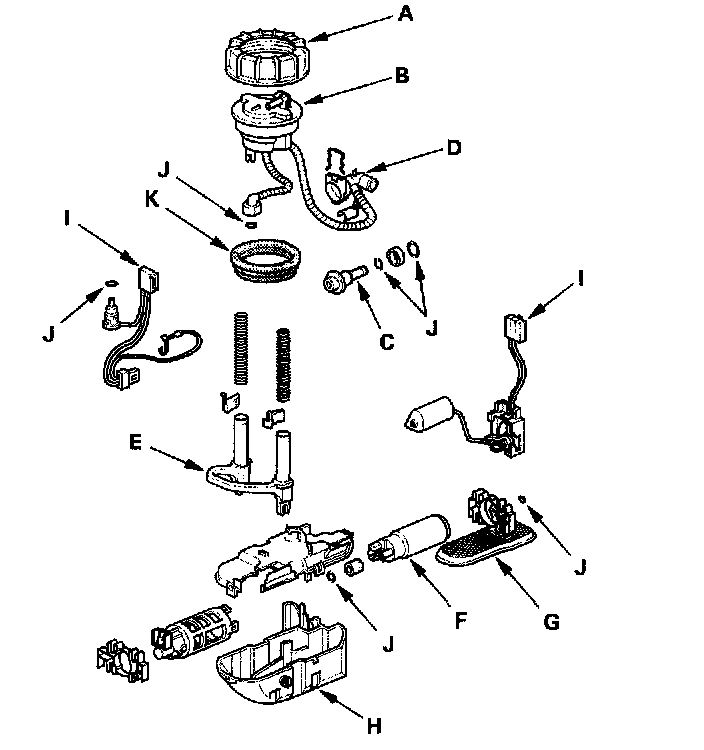 A
B
D
J
K
I
J
C
J
I
E
J
F
G
J
H