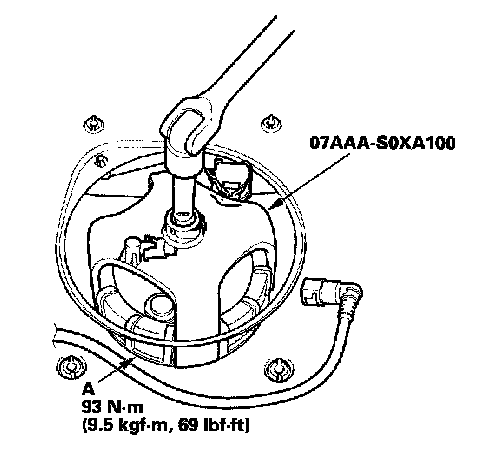 07AAA-S0XA100

A
93 N·m
(9.5 kgf·m, 69 lbf·ft)