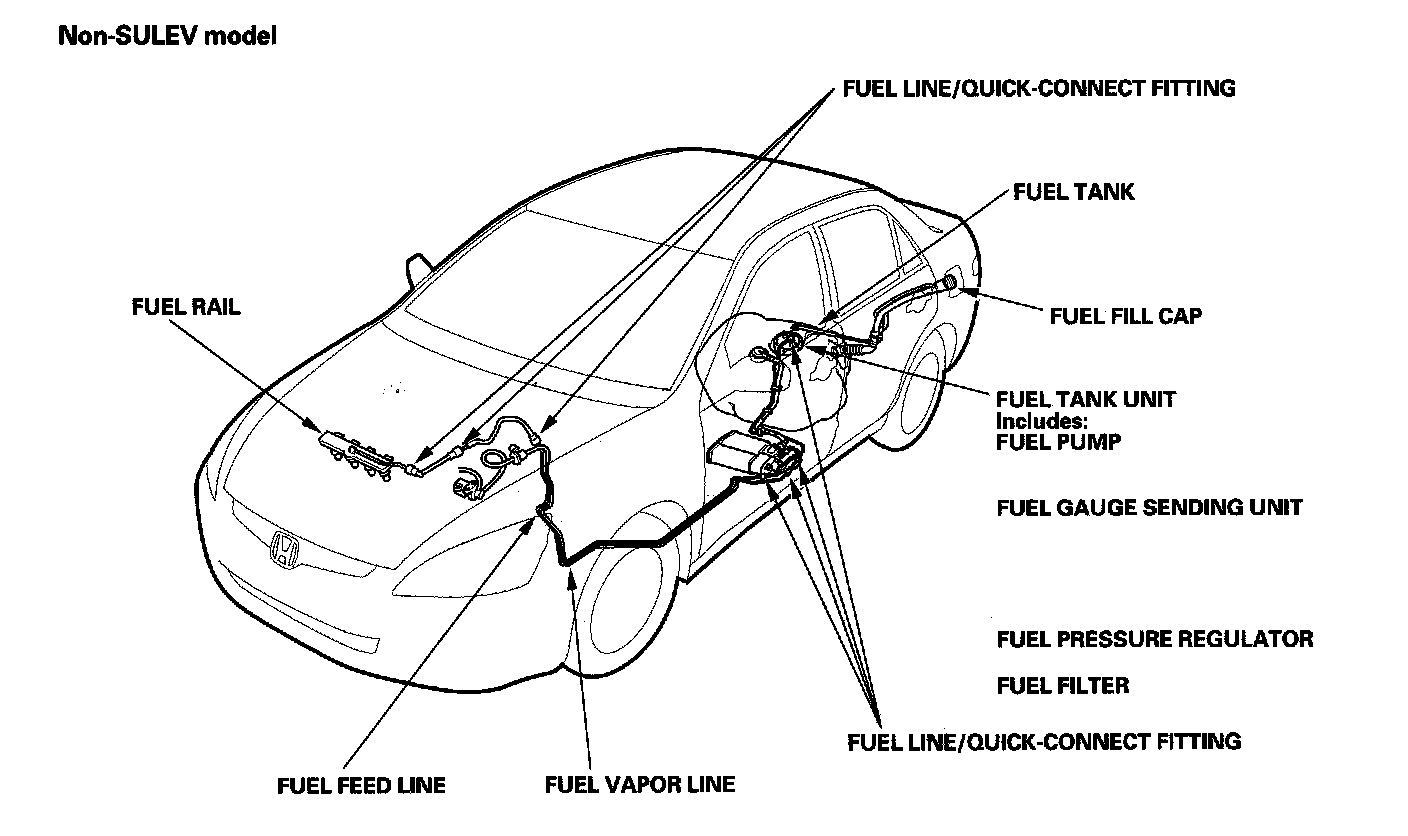 Non-SULEV model

FUEL LINE/QUICK-CONNECT FITTING

FUEL TANK

FUEL RAIL

FUEL FILL CAP

FUEL TANK UNIT
Includes:
FUEL PUMP

FUEL GAUGE SENDING UNIT

FUEL PRESSURE REGULATOR

FUEL FILTER

FUEL LINE/QUICK-CONNECT FITTING

FUEL FEED LINE

FUEL VAPOR LINE