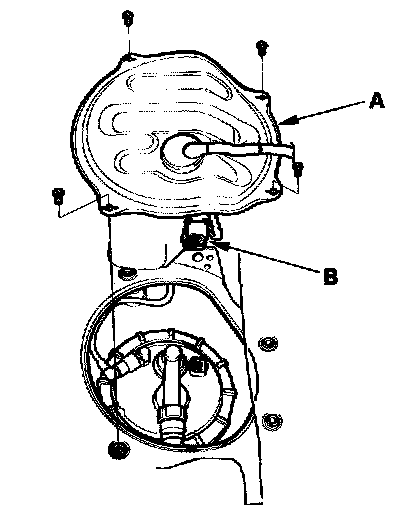 A

B