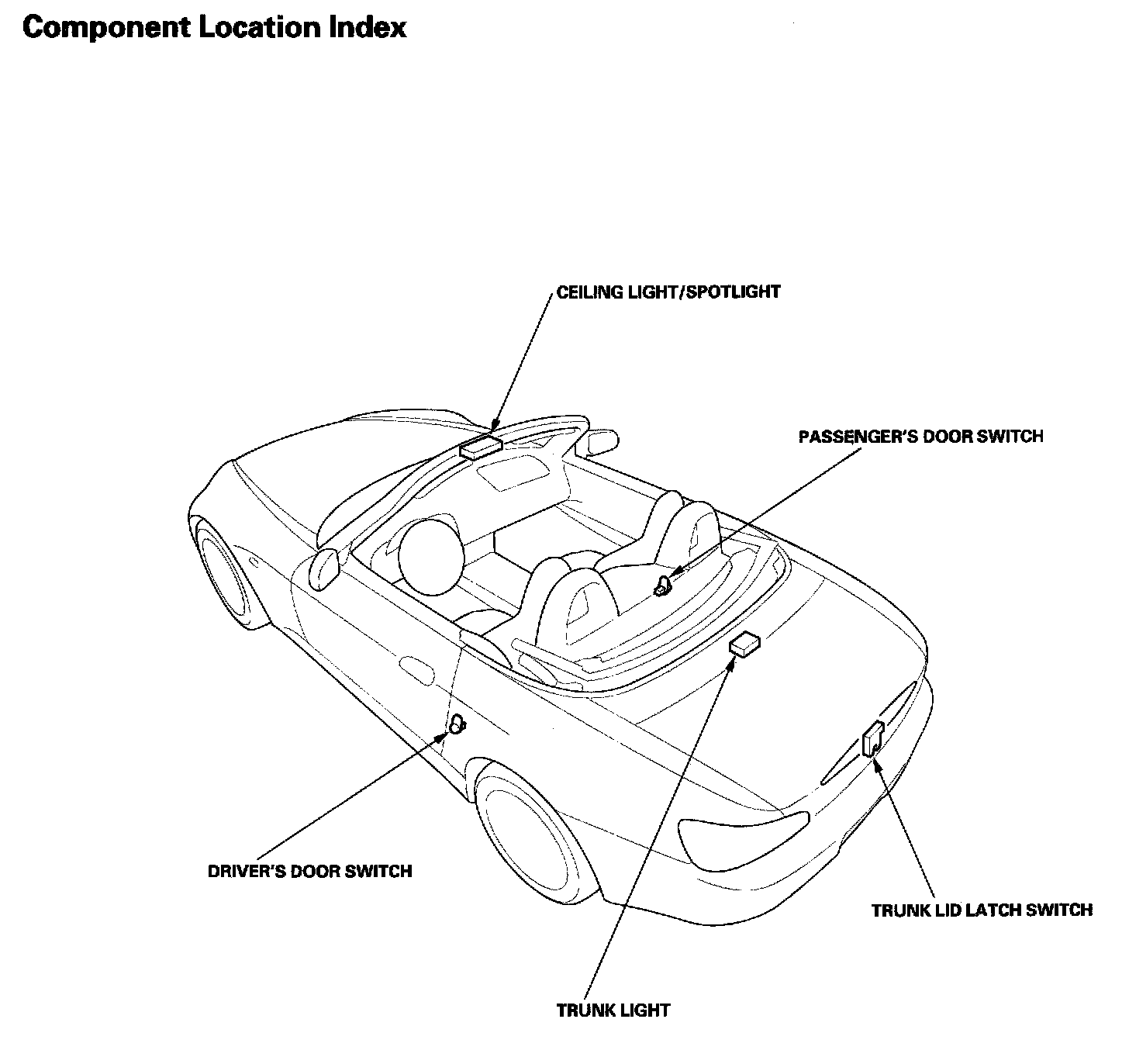 Component Location Index

CEILING LIGHT/SPOTLIGHT

PASSENGER'S DOOR SWITCH

DRIVER'S DOOR SWITCH

TRUNK LID LATCH SWITCH

TRUNK LIGHT