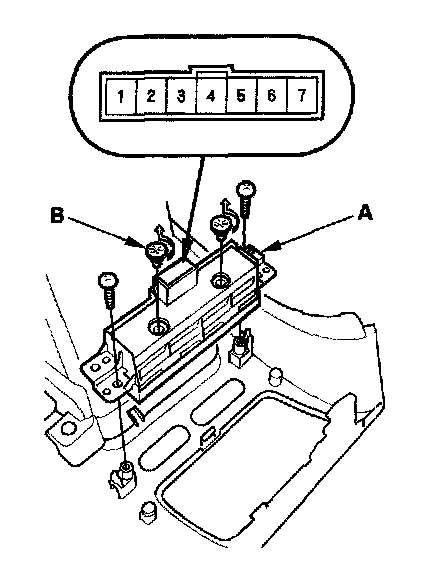 1 2 3 4 5 6 7

B

A