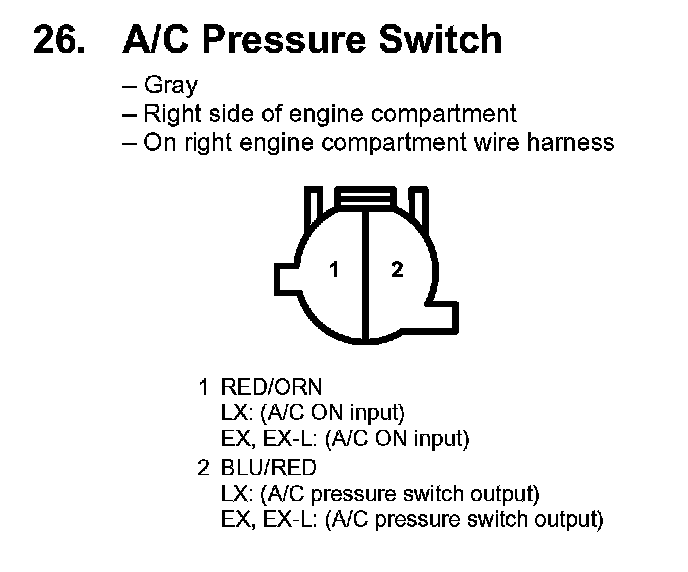 26. A/C Pressure Switch

– Gray
– Right side of engine compartment
– On right engine compartment wire harness

1

2

1 RED/ORN
LX: (A/C ON input)
EX, EX-L: (A/C ON input)

2 BLU/RED
LX: (A/C pressure switch output)
EX, EX-L: (A/C pressure switch output)