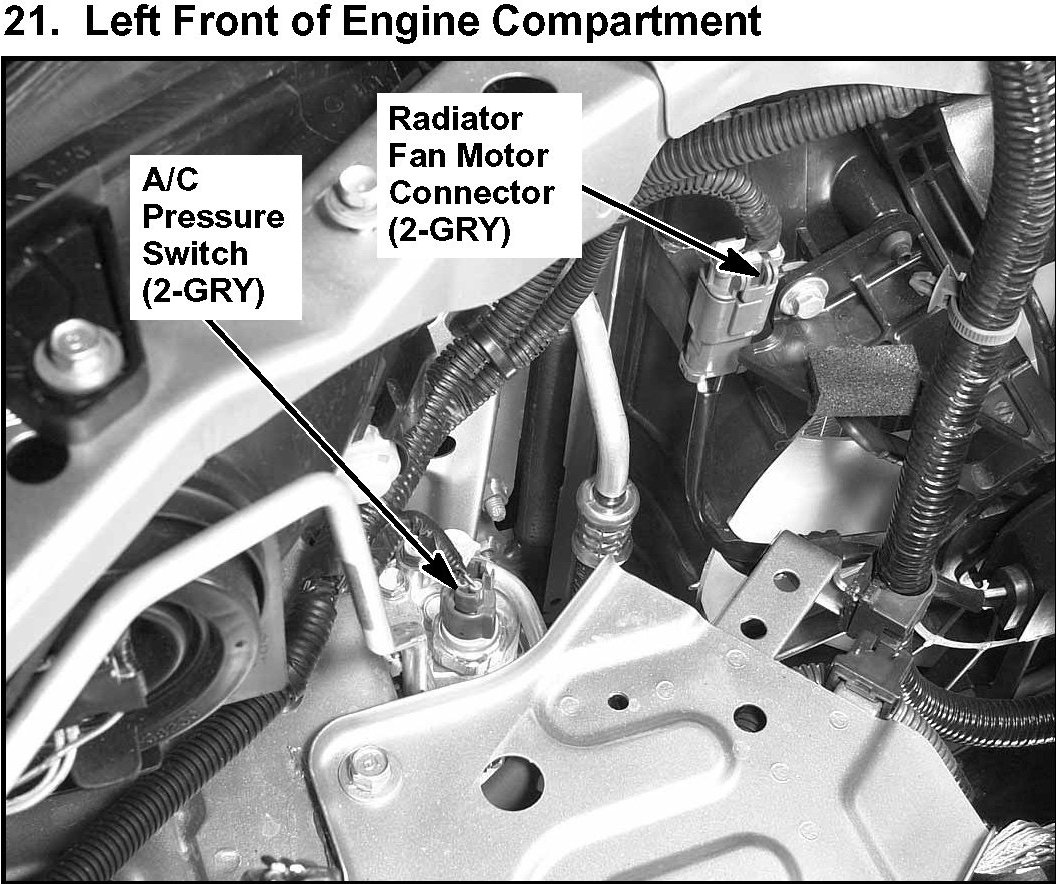 21. Left Front of Engine Compartment

A/C Pressure Switch (2-GRY)

Radiator Fan Motor Connector (2-GRY)