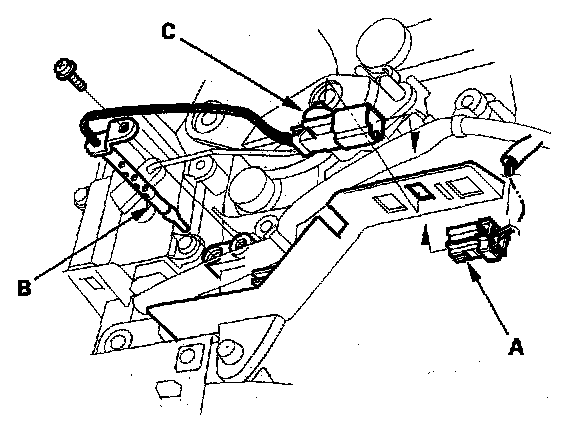 C

B

A