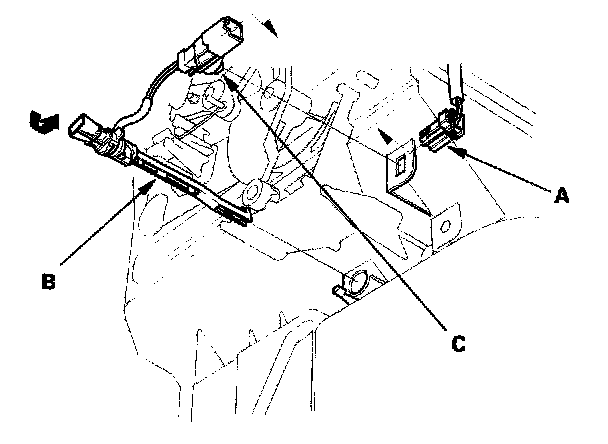 A

B

C