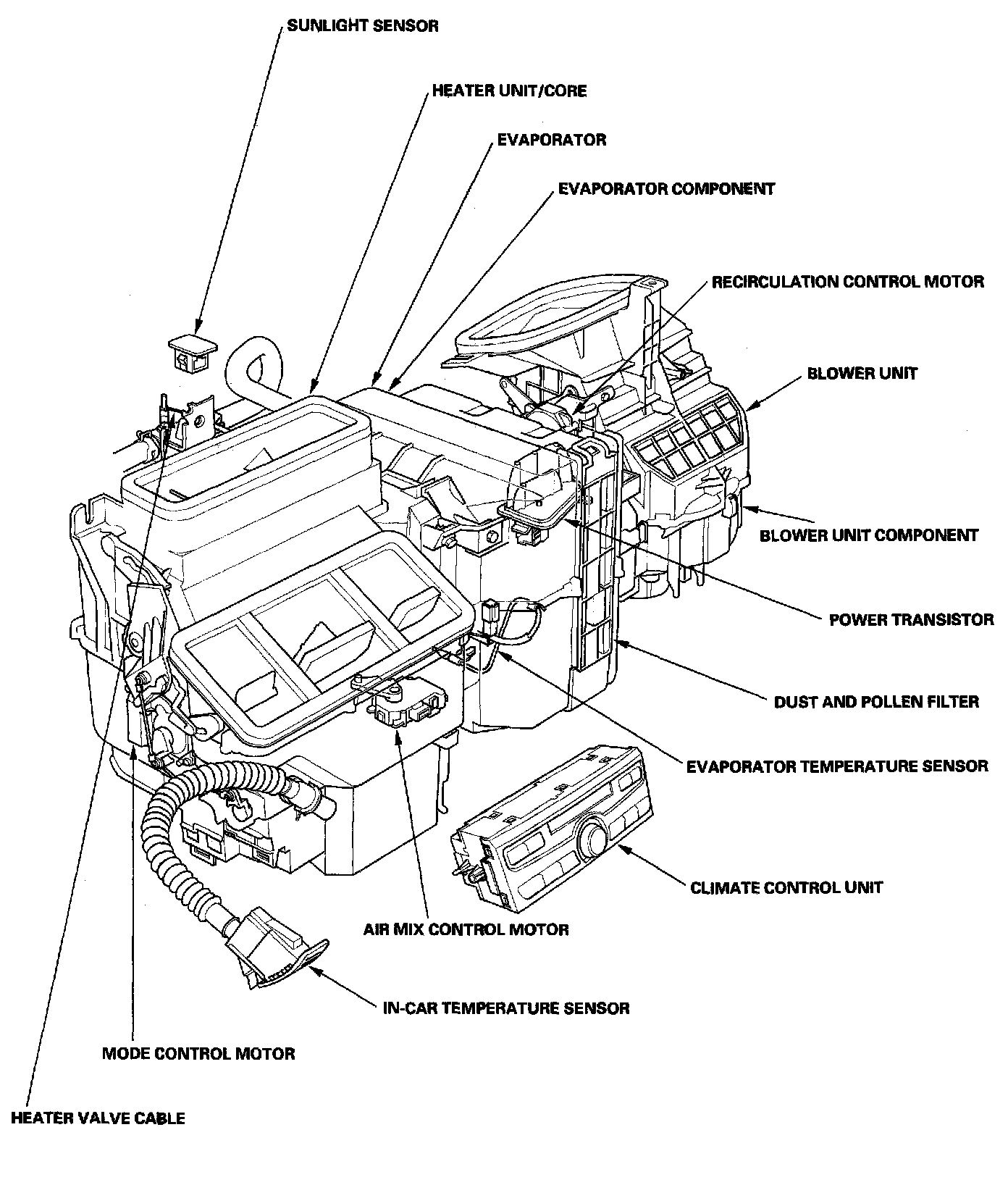 SUNLIGHT SENSOR

HEATER UNIT/CORE

EVAPORATOR

EVAPORATOR COMPONENT

RECIRCULATION CONTROL MOTOR

BLOWER UNIT

BLOWER UNIT COMPONENT

POWER TRANSISTOR

DUST AND POLLEN FILTER

EVAPORATOR TEMPERATURE SENSOR

CLIMATE CONTROL UNIT

AIR MIX CONTROL MOTOR

IN-CAR TEMPERATURE SENSOR

MODE CONTROL MOTOR

HEATER VALVE CABLE