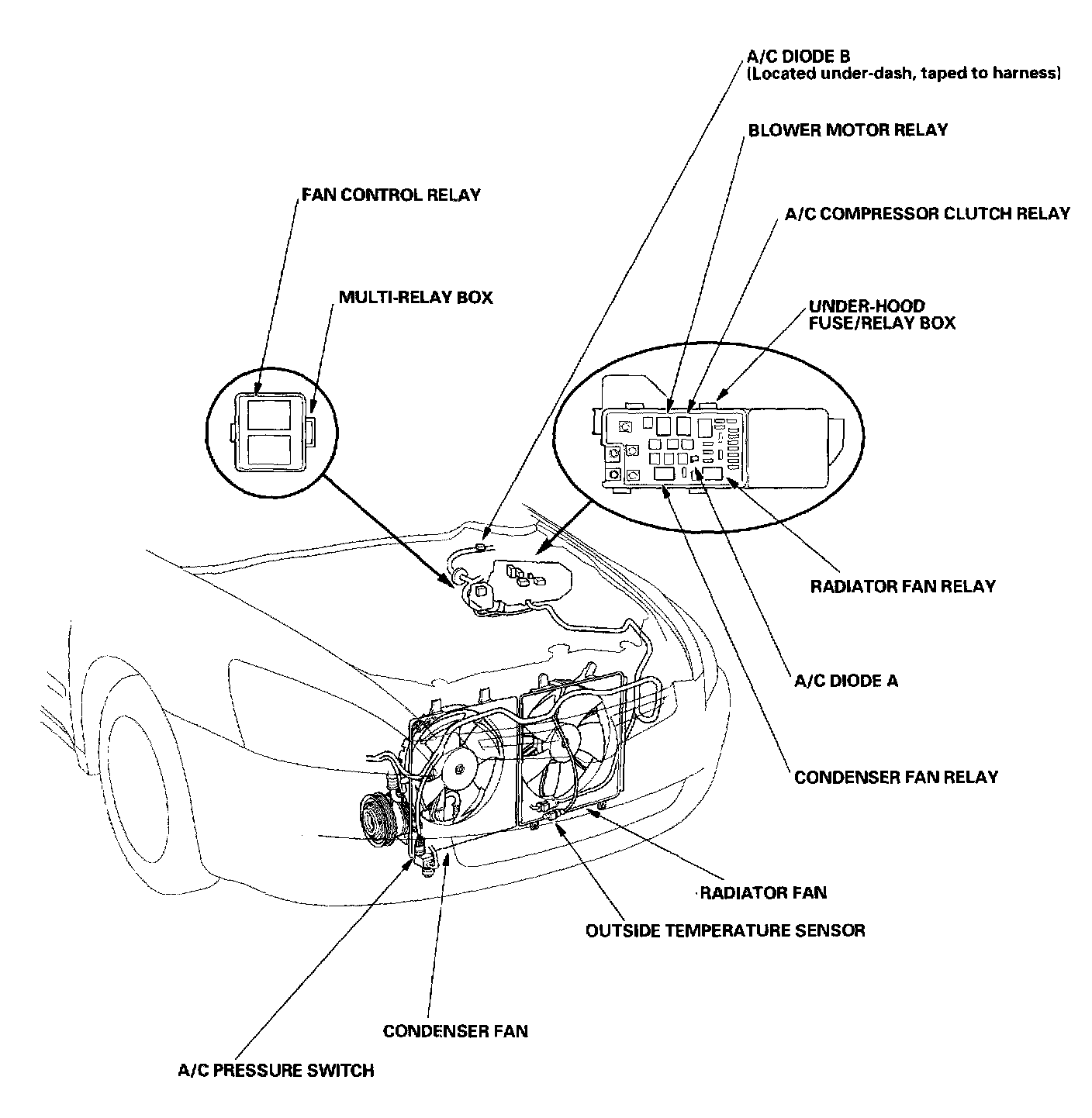 A/C DIODE B
(Located under-dash, taped to harness)

BLOWER MOTOR RELAY

FAN CONTROL RELAY

A/C COMPRESSOR CLUTCH RELAY

MULTI-RELAY BOX

UNDER-HOOD
FUSE/RELAY BOX

RADIATOR FAN RELAY

A/C DIODE A

CONDENSER FAN RELAY

RADIATOR FAN

OUTSIDE TEMPERATURE SENSOR

CONDENSER FAN

A/C PRESSURE SWITCH