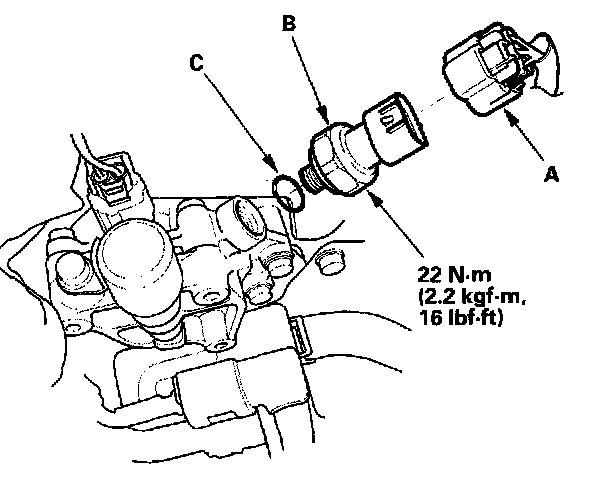 B

C

A

22 N·m
(2.2 kgf·m,
16 lbf·ft)