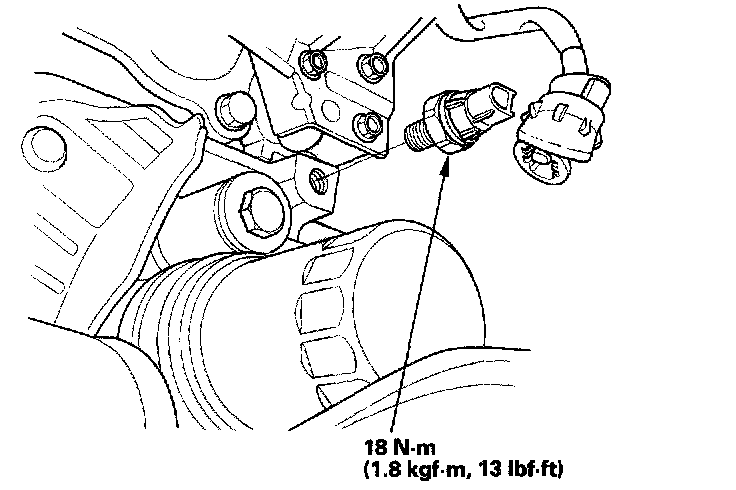 18 N·m
(1.8 kgf·m, 13 lbf·ft)