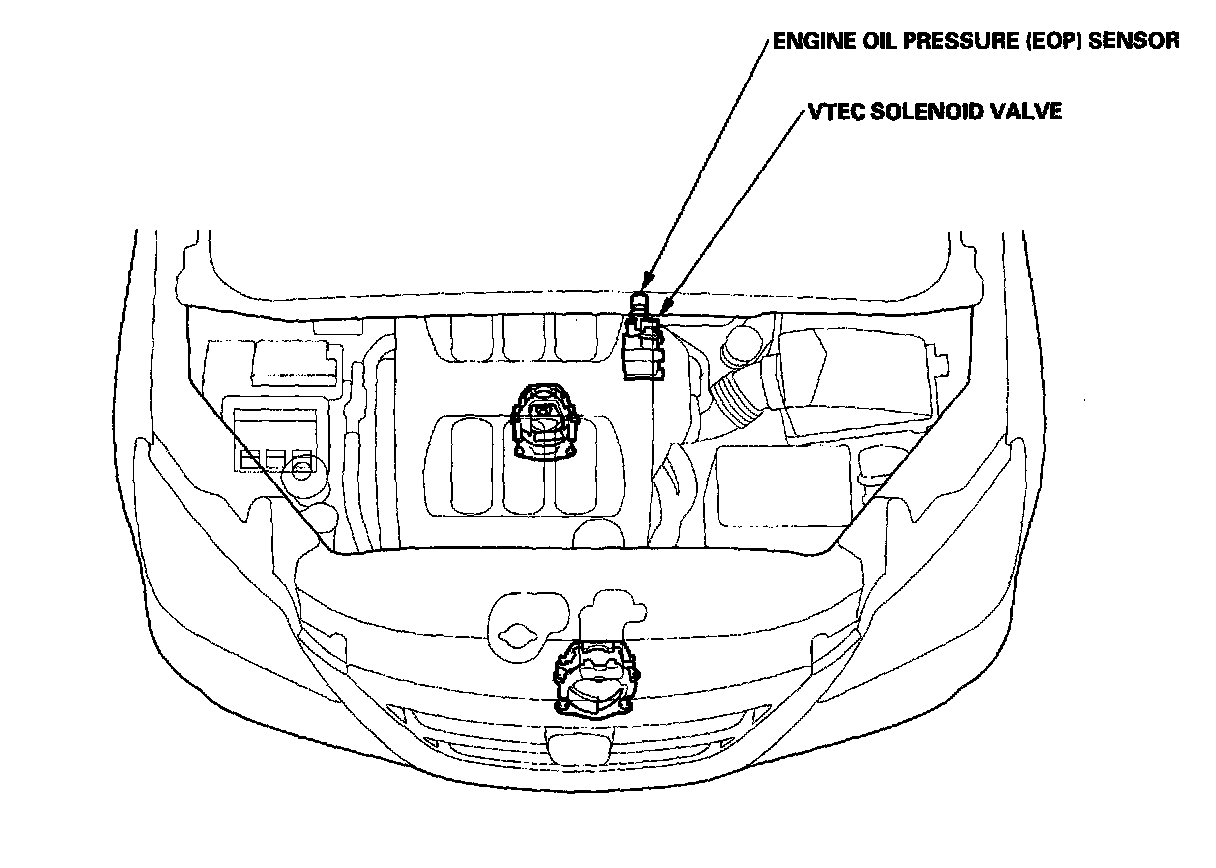 ENGINE OIL PRESSURE (EOP) SENSOR
VTEC SOLENOID VALVE