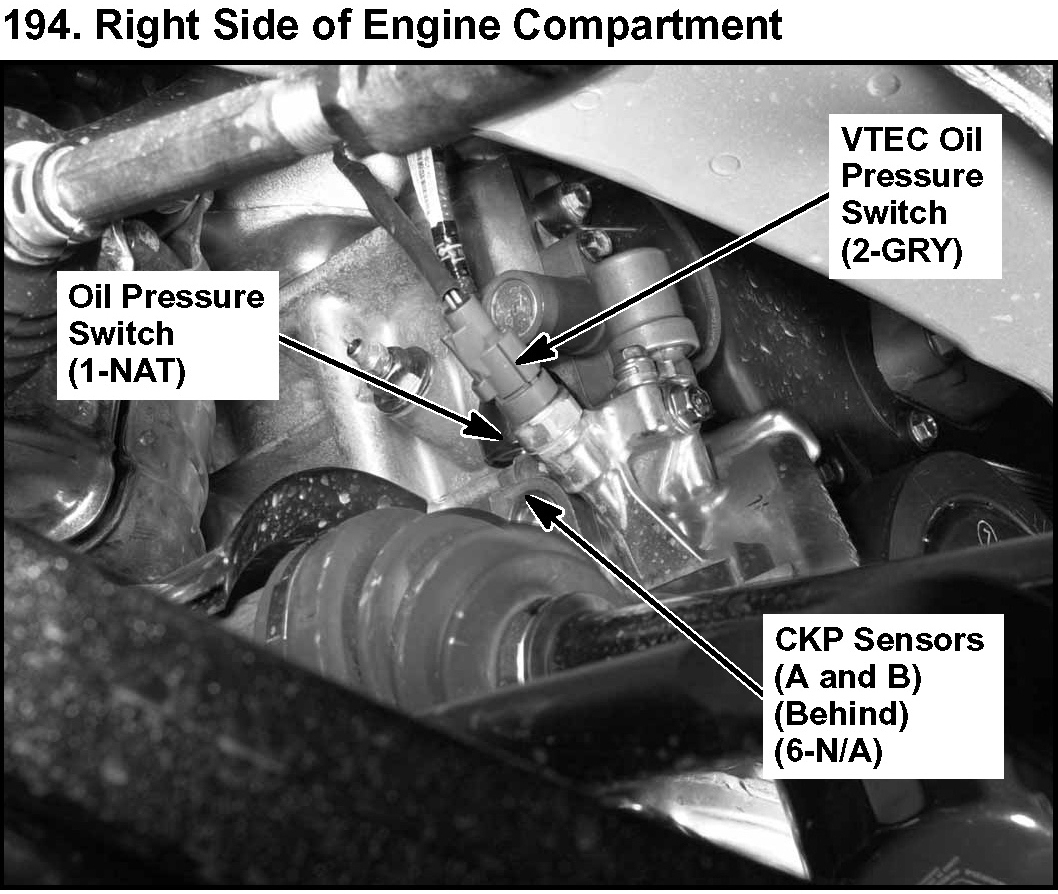 194. Right Side of Engine Compartment

VTEC Oil Pressure Switch (2-GRY)

Oil Pressure Switch (1-NAT)

CKP Sensors (A and B) (Behind) (6-N/A)