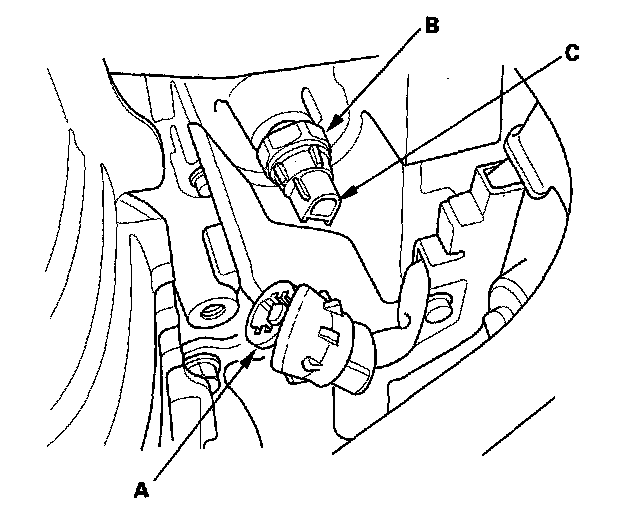 B
C
A