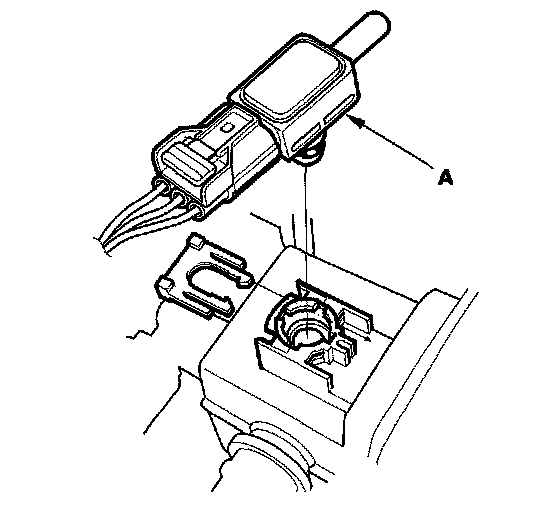 A