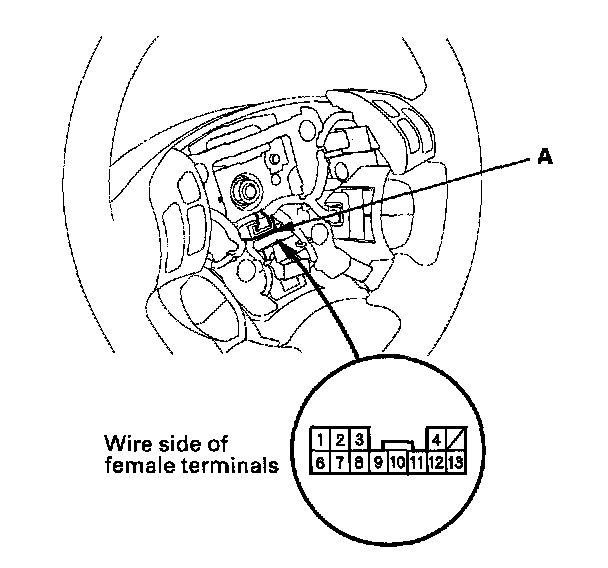 A

Wire side of female terminals

1 2 3 4
6 7 8 9 10 11 12 13