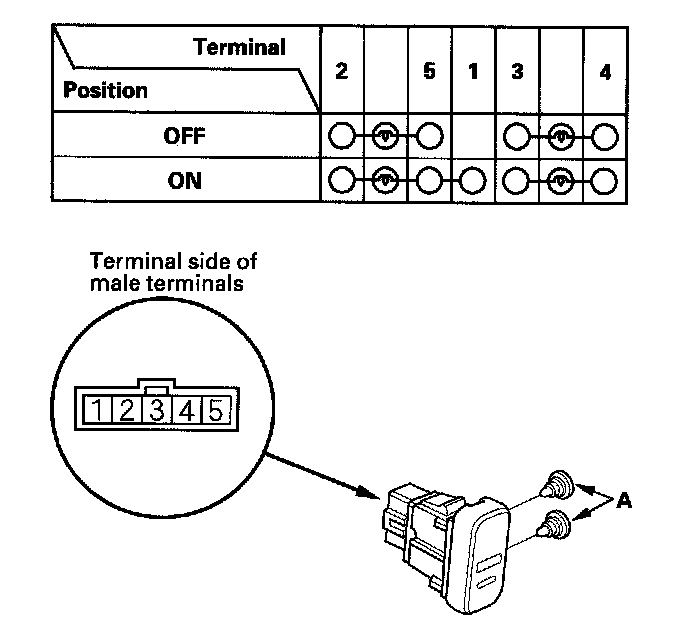 | Terminal / Position | 2 | | 5 | 1 | 3 | | 4 |
|---|---|---|---|---|---|---|---|
| OFF | | | | | | | |
| ON | | | | | | | |

Terminal side of male terminals

1 2 3 4 5

A