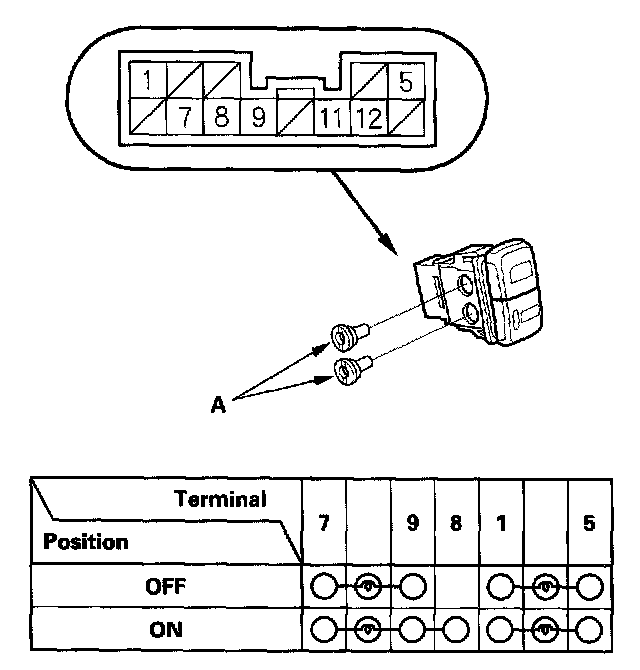 1 5
7 8 9 11 12

A

| Terminal / Position | 7 | | 9 | 8 | 1 | | 5 |
|---|---|---|---|---|---|---|---|
| OFF | | | | | | | |
| ON | | | | | | | |