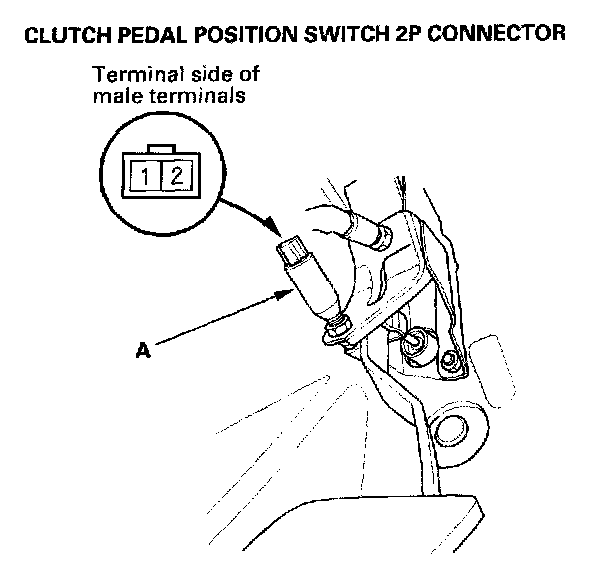 CLUTCH PEDAL POSITION SWITCH 2P CONNECTOR

Terminal side of male terminals

1 2

A