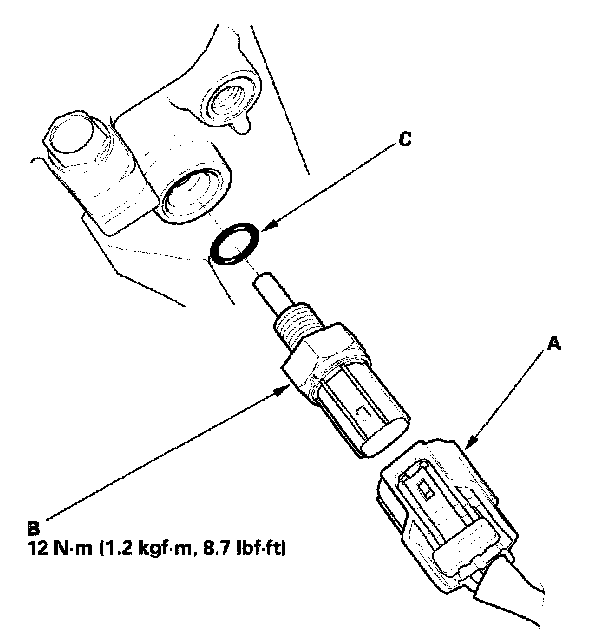 C

A

B
12 N·m (1.2 kgf·m, 8.7 lbf·ft)