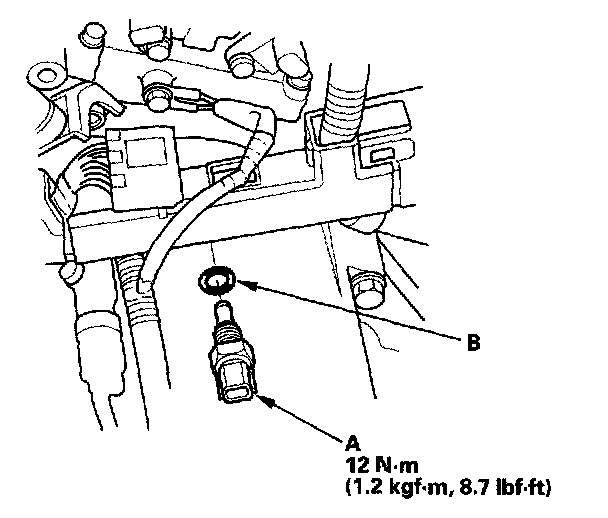 B

A
12 N·m
(1.2 kgf·m, 8.7 lbf·ft)