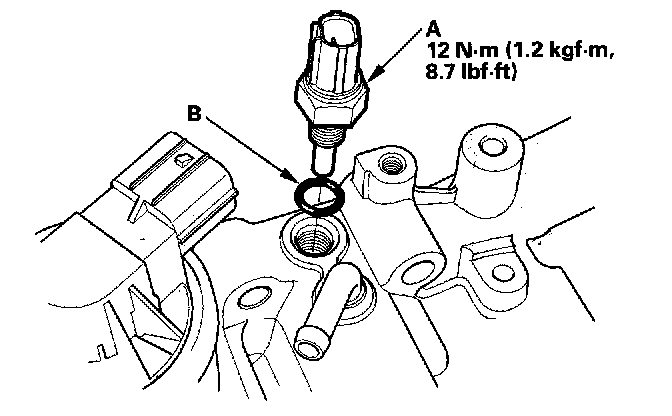 A
12 N·m (1.2 kgf·m, 8.7 lbf·ft)

B