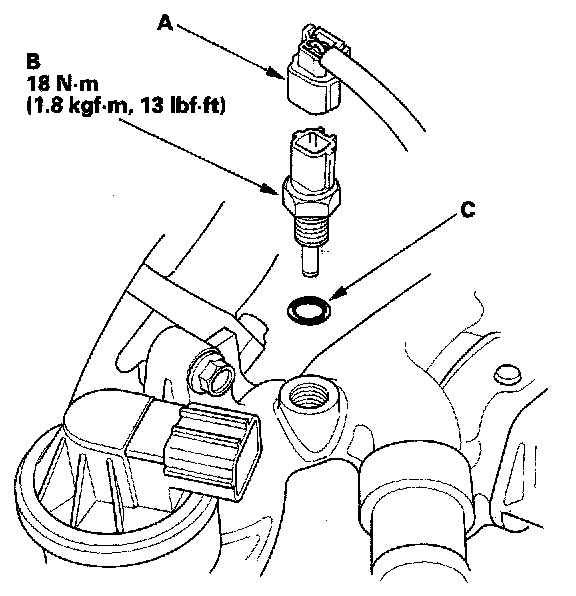 A

B
18 N·m
(1.8 kgf·m, 13 lbf·ft)

C