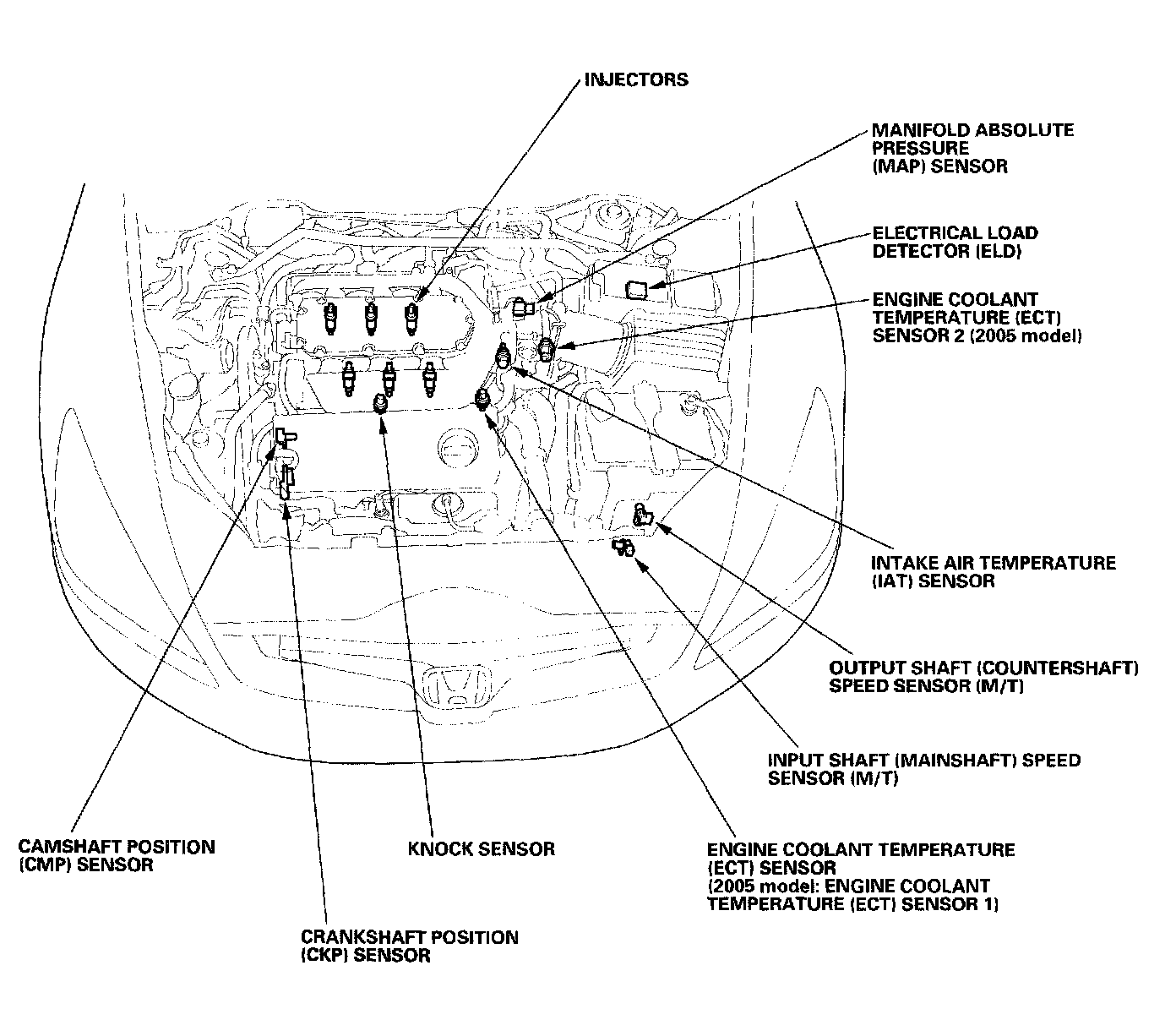 INJECTORS

MANIFOLD ABSOLUTE PRESSURE (MAP) SENSOR

ELECTRICAL LOAD DETECTOR (ELD)

ENGINE COOLANT TEMPERATURE (ECT) SENSOR 2 (2005 model)

INTAKE AIR TEMPERATURE (IAT) SENSOR

OUTPUT SHAFT (COUNTERSHAFT) SPEED SENSOR (M/T)

INPUT SHAFT (MAINSHAFT) SPEED SENSOR (M/T)

CAMSHAFT POSITION (CMP) SENSOR

KNOCK SENSOR

ENGINE COOLANT TEMPERATURE (ECT) SENSOR (2005 model: ENGINE COOLANT TEMPERATURE (ECT) SENSOR 1)

CRANKSHAFT POSITION (CKP) SENSOR