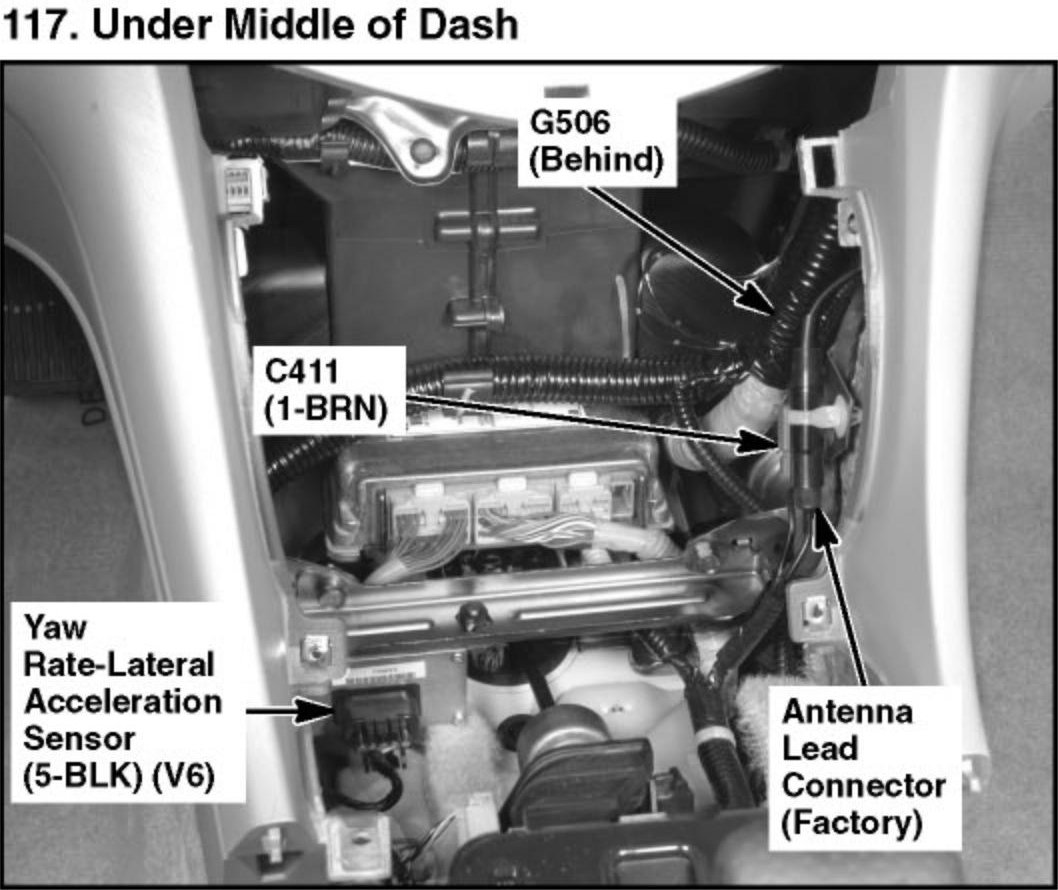 117. Under Middle of Dash

G506
(Behind)

C411
(1-BRN)

Yaw
Rate-Lateral
Acceleration
Sensor
(5-BLK) (V6)

Antenna
Lead
Connector
(Factory)