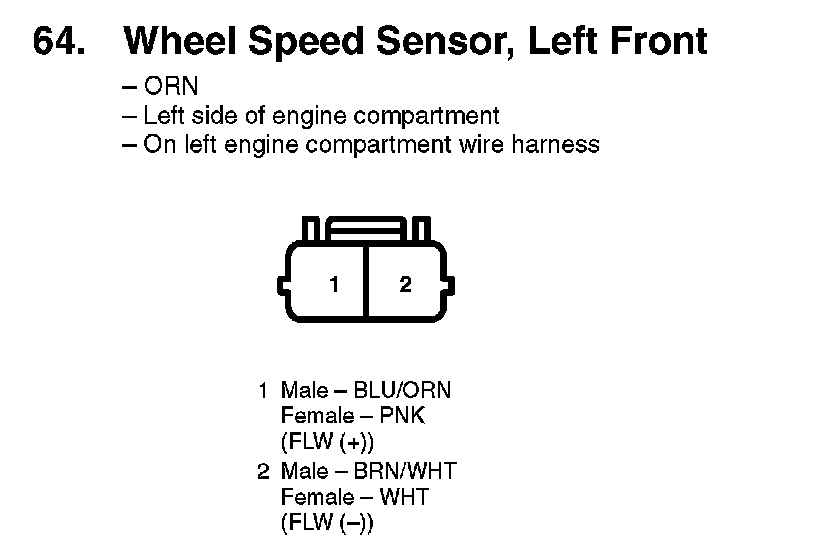 64. Wheel Speed Sensor, Left Front

– ORN
– Left side of engine compartment
– On left engine compartment wire harness

1 2

1 Male – BLU/ORN
Female – PNK
(FLW (+))

2 Male – BRN/WHT
Female – WHT
(FLW (–))