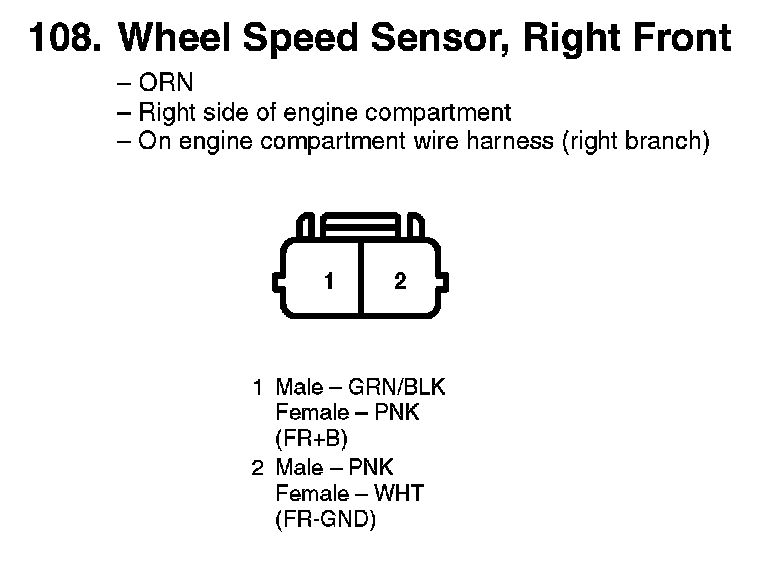 108. Wheel Speed Sensor, Right Front

– ORN
– Right side of engine compartment
– On engine compartment wire harness (right branch)

1
2

1 Male – GRN/BLK
Female – PNK
(FR+B)
2 Male – PNK
Female – WHT
(FR-GND)