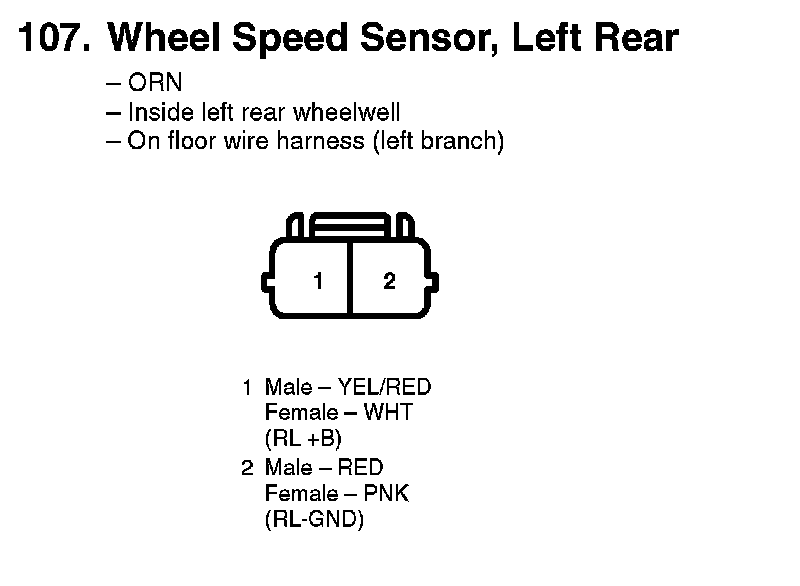 107. Wheel Speed Sensor, Left Rear

– ORN
– Inside left rear wheelwell
– On floor wire harness (left branch)

1

2

1 Male – YEL/RED
Female – WHT
(RL +B)
2 Male – RED
Female – PNK
(RL-GND)