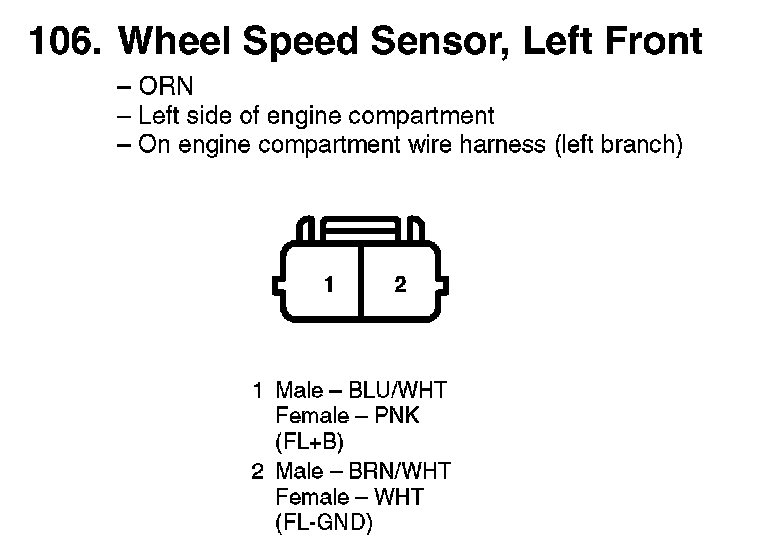 106. Wheel Speed Sensor, Left Front

– ORN
– Left side of engine compartment
– On engine compartment wire harness (left branch)

1

2

1 Male – BLU/WHT
Female – PNK
(FL+B)

2 Male – BRN/WHT
Female – WHT
(FL-GND)