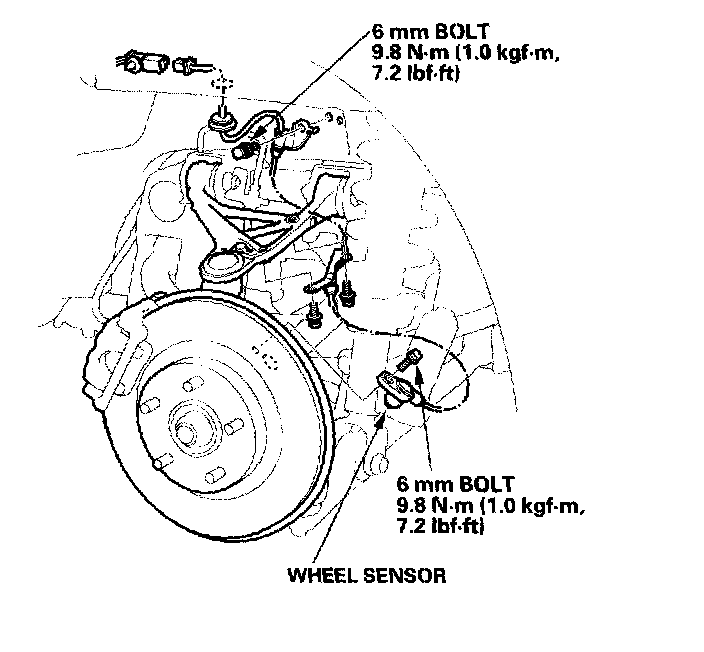 6 mm BOLT
9.8 N·m (1.0 kgf·m, 7.2 lbf·ft)

6 mm BOLT
9.8 N·m (1.0 kgf·m, 7.2 lbf·ft)

WHEEL SENSOR