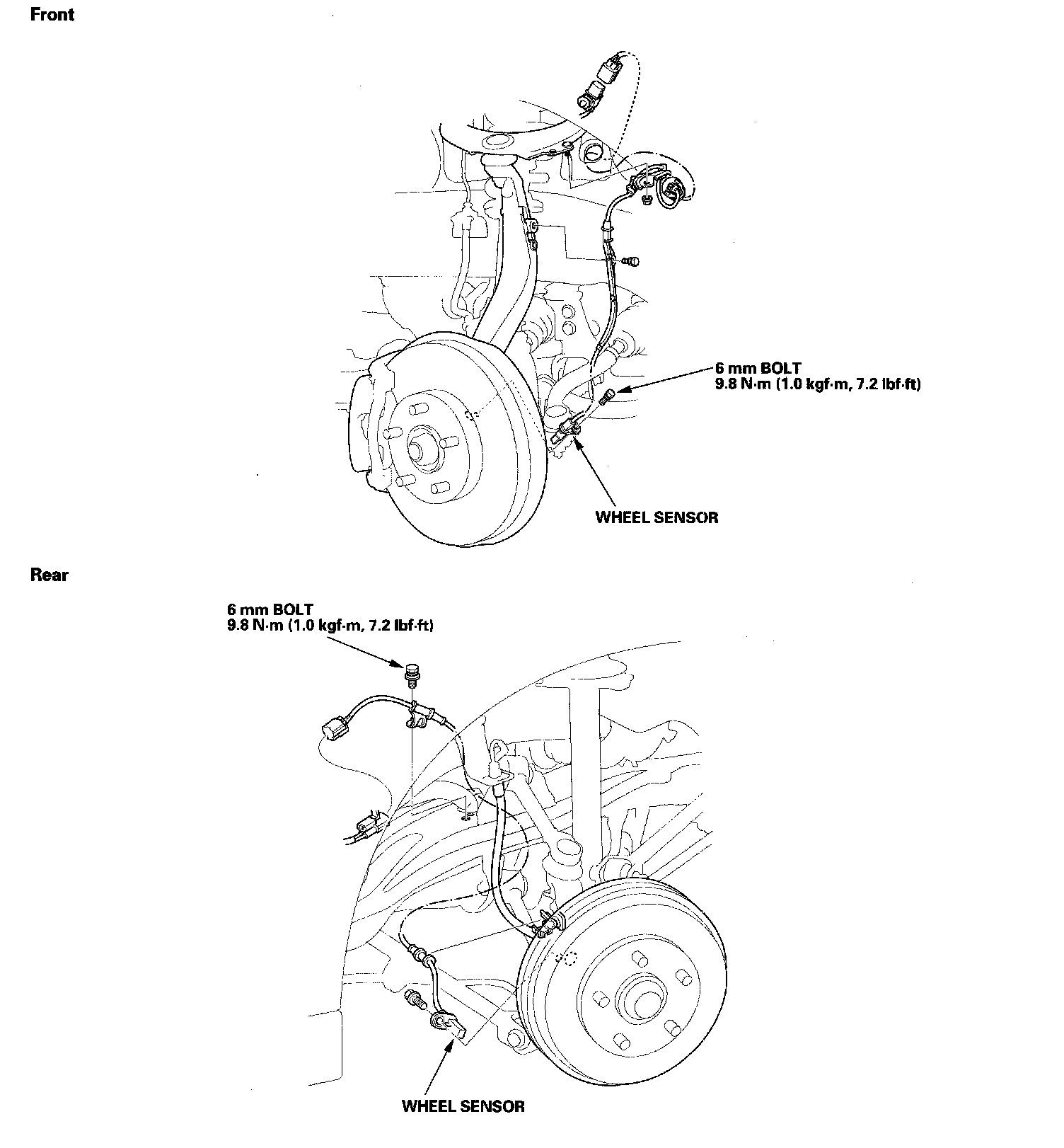 Front

6 mm BOLT
9.8 N·m (1.0 kgf·m, 7.2 lbf·ft)

WHEEL SENSOR

Rear

6 mm BOLT
9.8 N·m (1.0 kgf·m, 7.2 lbf·ft)

WHEEL SENSOR