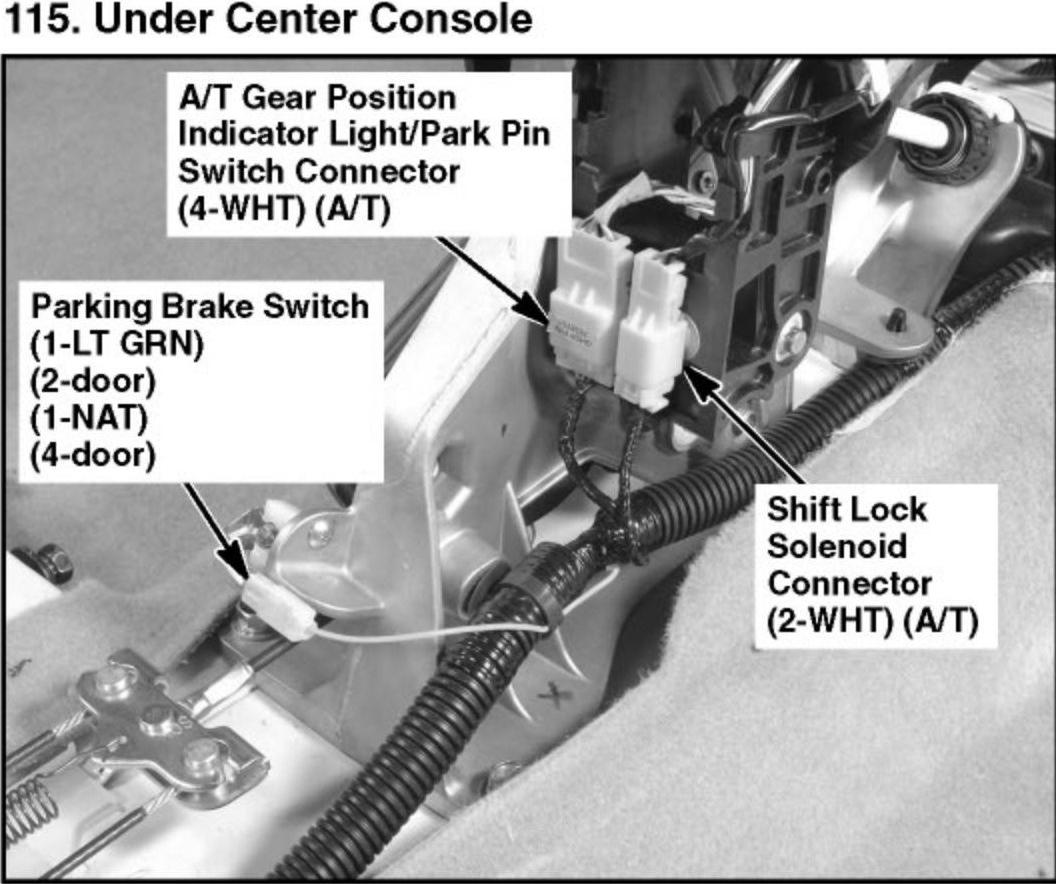 115. Under Center Console

A/T Gear Position Indicator Light/Park Pin Switch Connector (4-WHT) (A/T)

Parking Brake Switch
(1-LT GRN)
(2-door)
(1-NAT)
(4-door)

Shift Lock Solenoid Connector (2-WHT) (A/T)