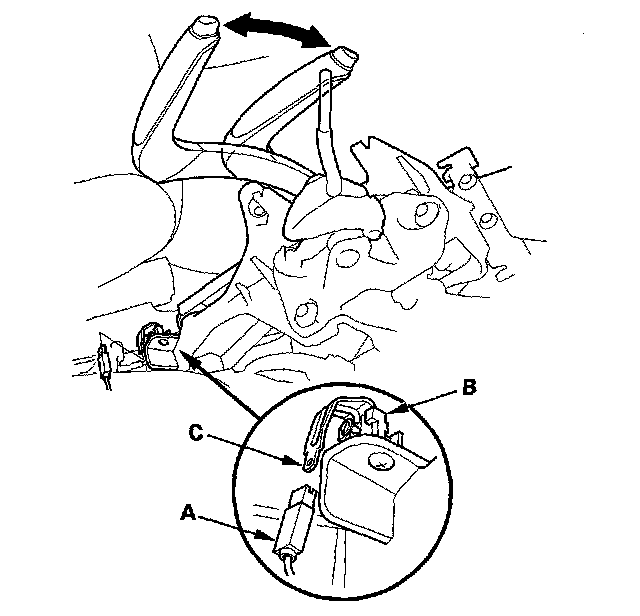 B
C
A