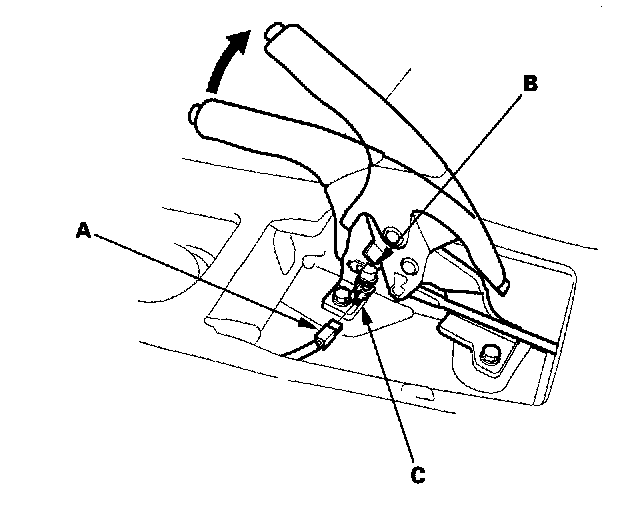 B

A

C