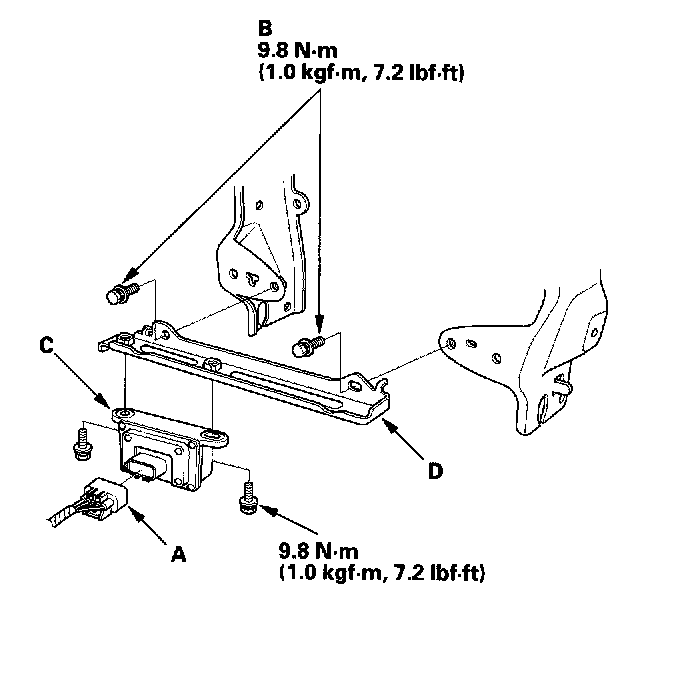 B
9.8 N·m
(1.0 kgf·m, 7.2 lbf·ft)

C

D

A

9.8 N·m
(1.0 kgf·m, 7.2 lbf·ft)