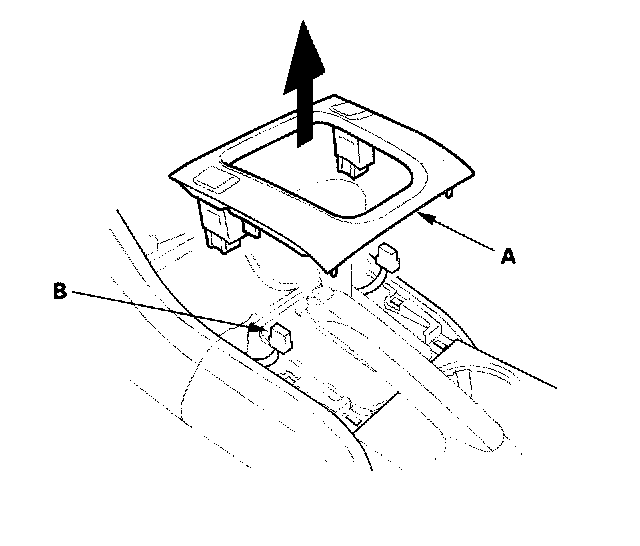 A

B