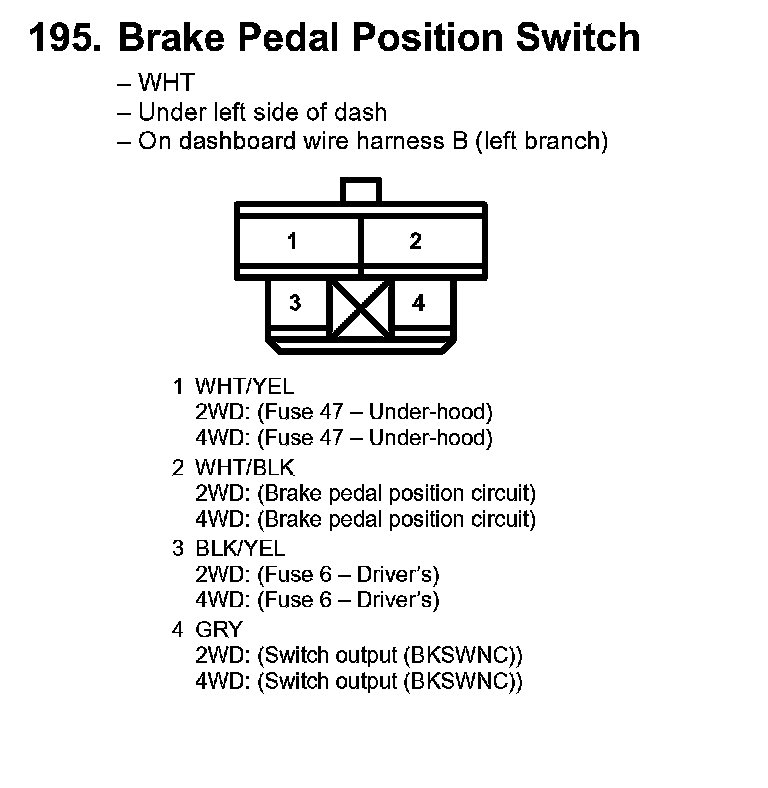 195. Brake Pedal Position Switch

– WHT
– Under left side of dash
– On dashboard wire harness B (left branch)

1
2
3
4

1 WHT/YEL
2WD: (Fuse 47 – Under-hood)
4WD: (Fuse 47 – Under-hood)

2 WHT/BLK
2WD: (Brake pedal position circuit)
4WD: (Brake pedal position circuit)

3 BLK/YEL
2WD: (Fuse 6 – Driver's)
4WD: (Fuse 6 – Driver's)

4 GRY
2WD: (Switch output (BKSWNC))
4WD: (Switch output (BKSWNC))