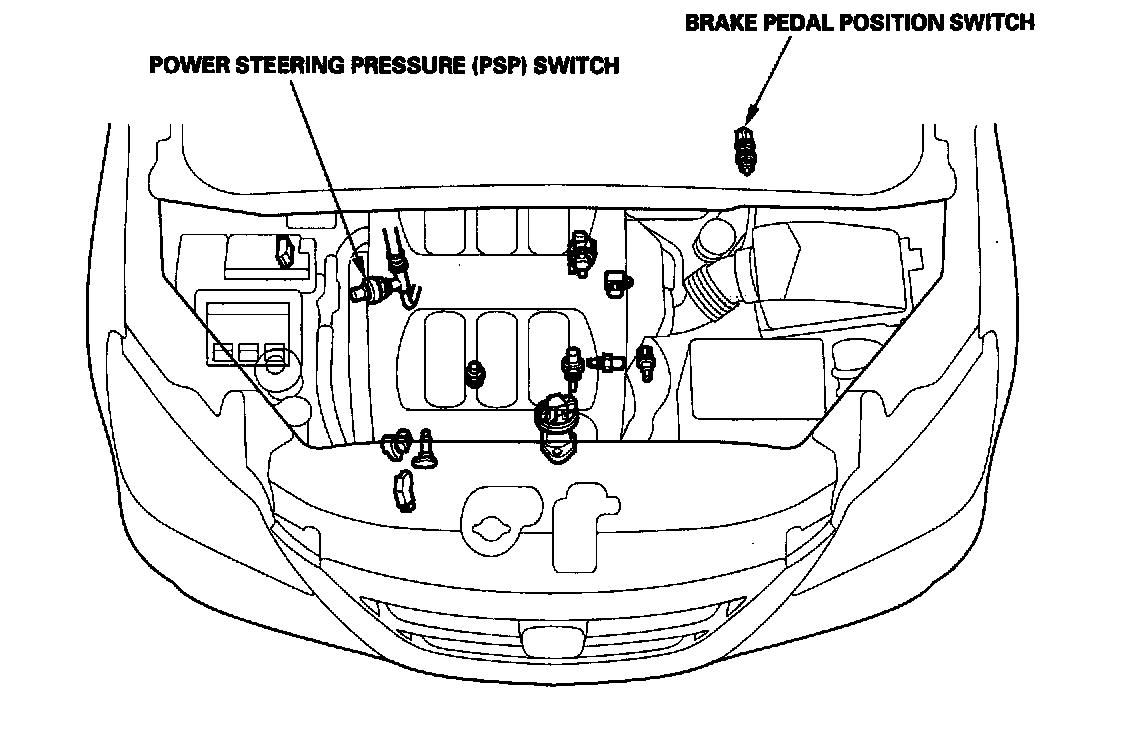 BRAKE PEDAL POSITION SWITCH

POWER STEERING PRESSURE (PSP) SWITCH