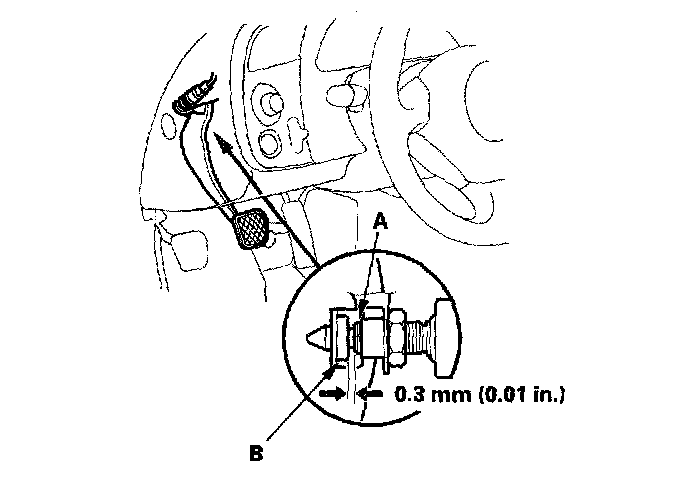 A

0.3 mm (0.01 in.)

B