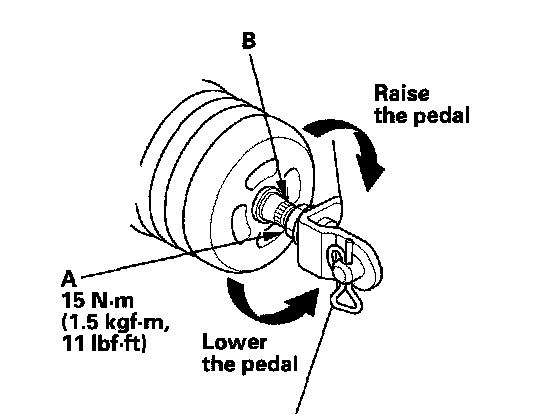 B

Raise the pedal

A
15 N·m
(1.5 kgf·m,
11 lbf·ft)

Lower the pedal